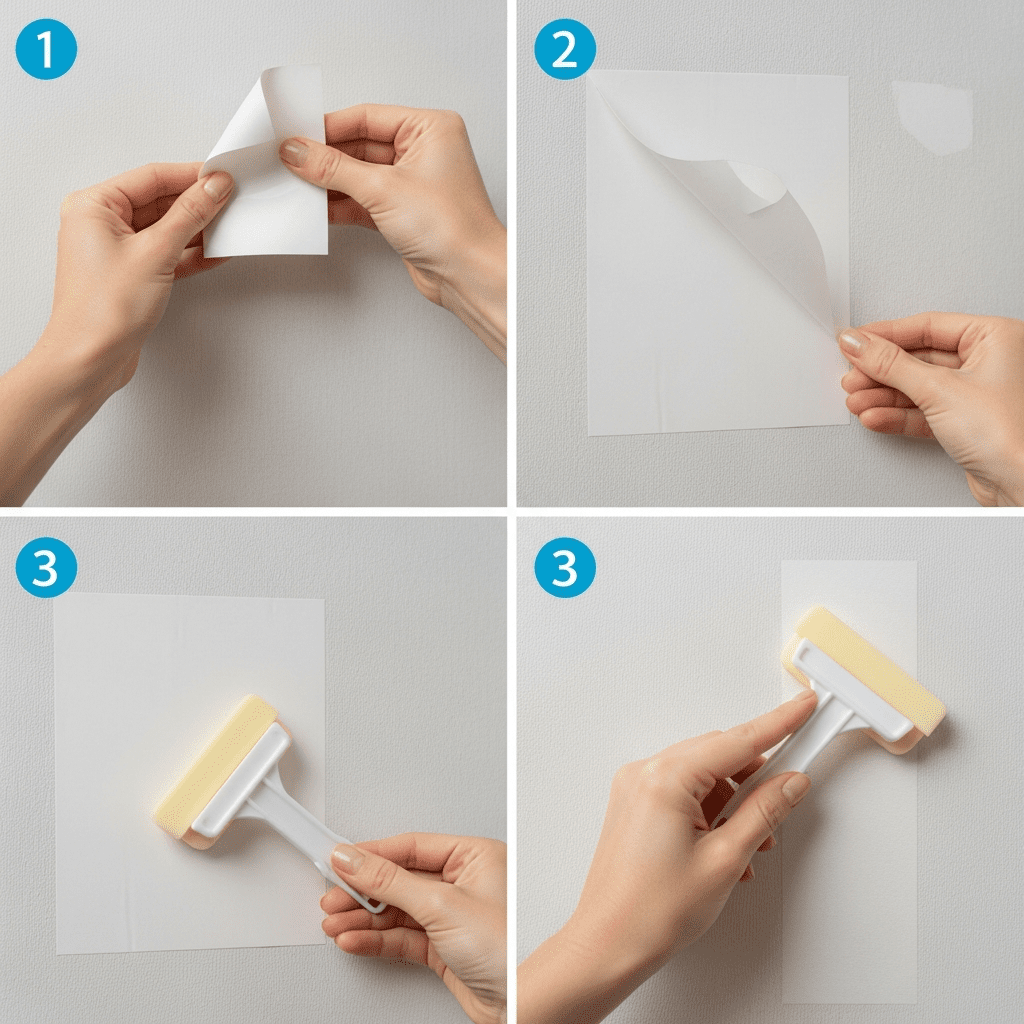 1

2

3

3